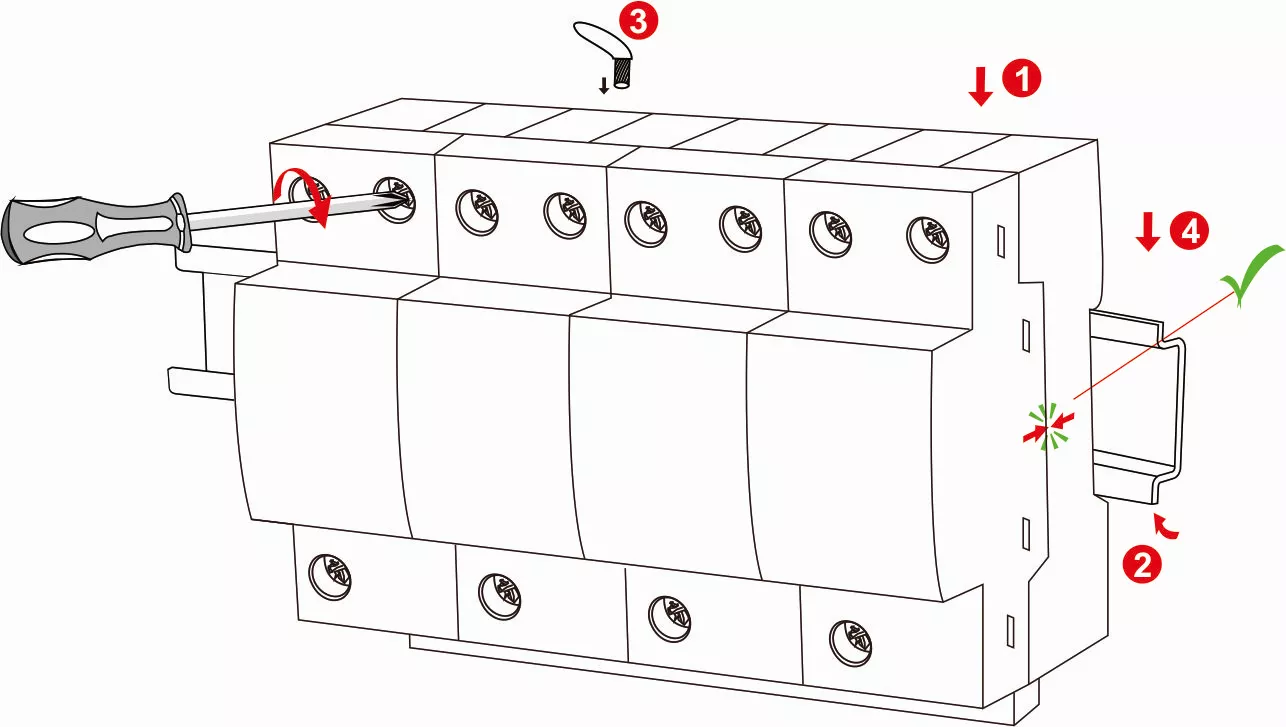 3
1
4
2