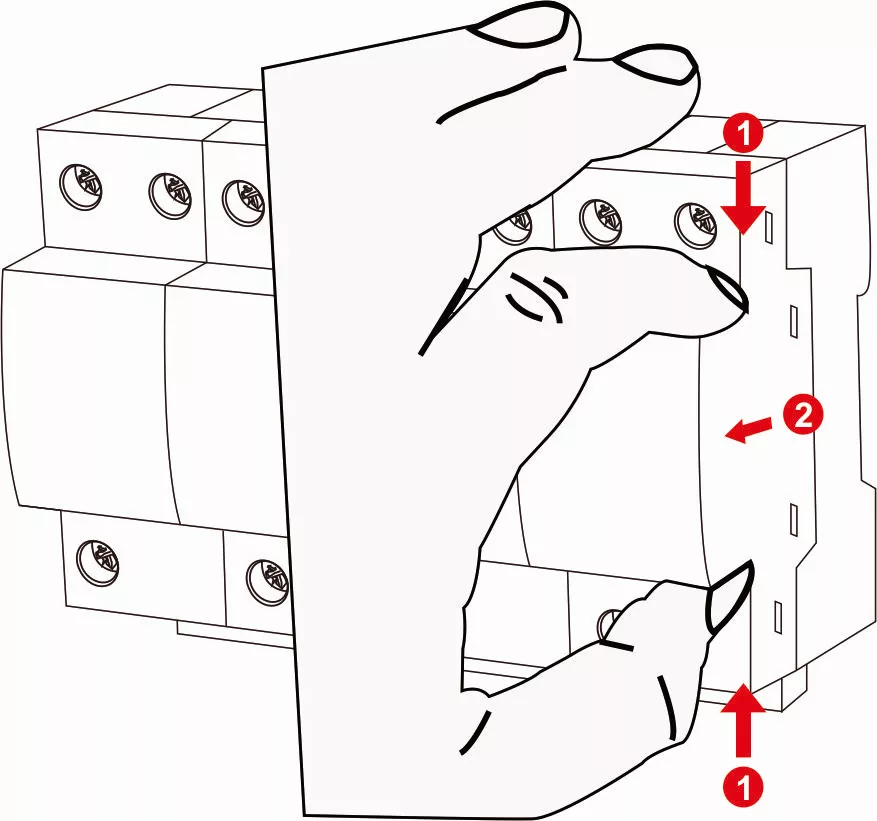 1
2
1