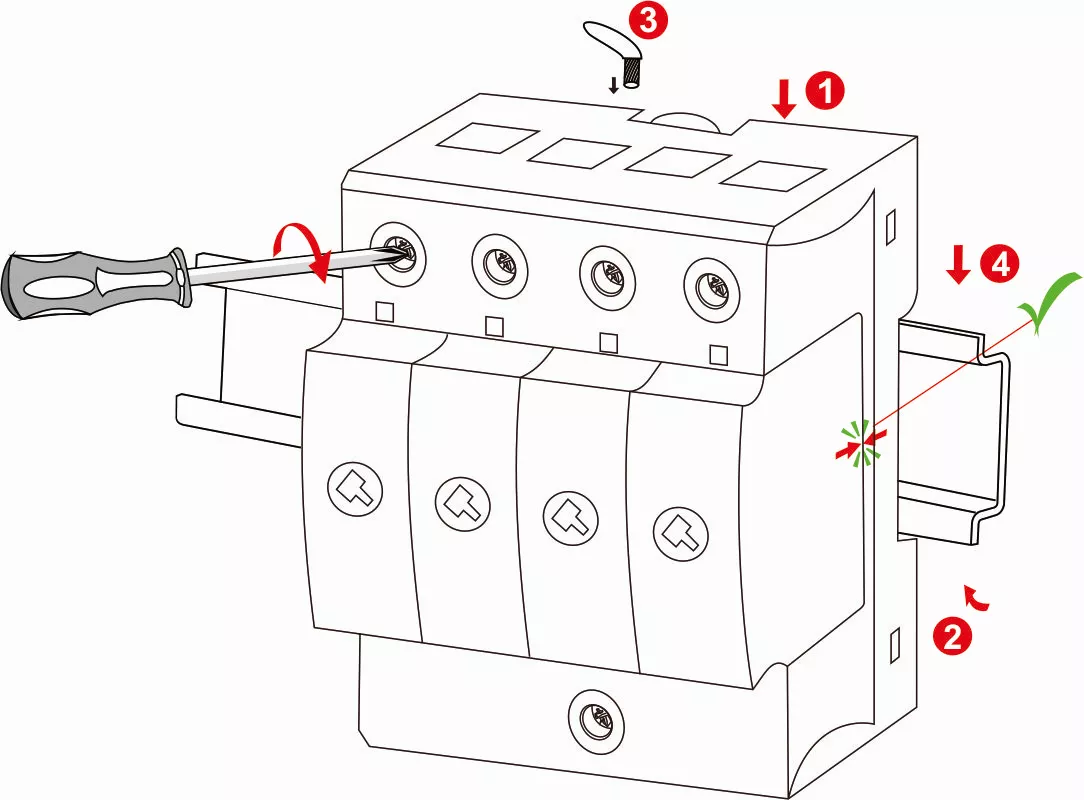 3
1
4
2