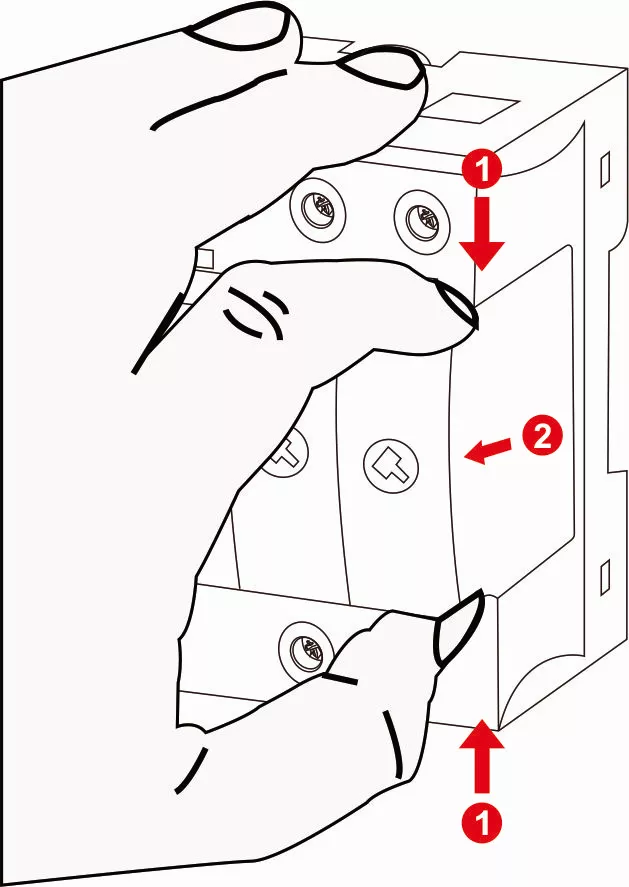 1
2
1