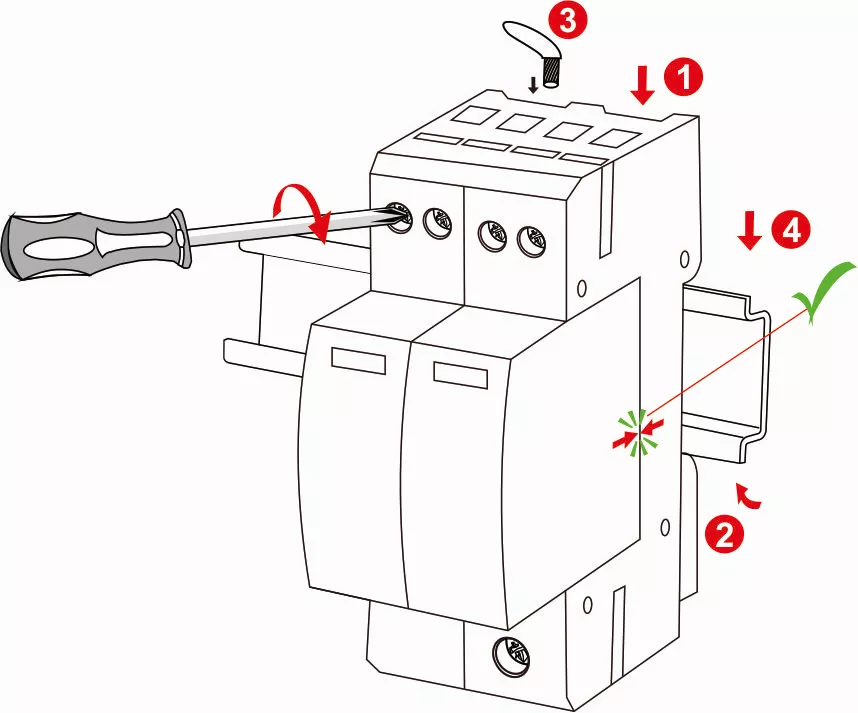 3
1
4
2