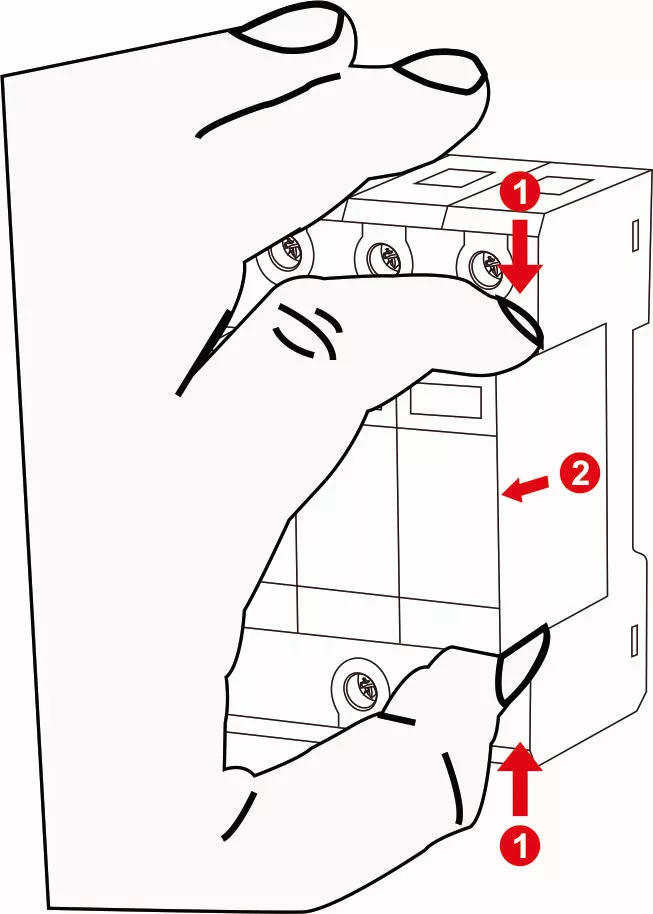 1
2
1