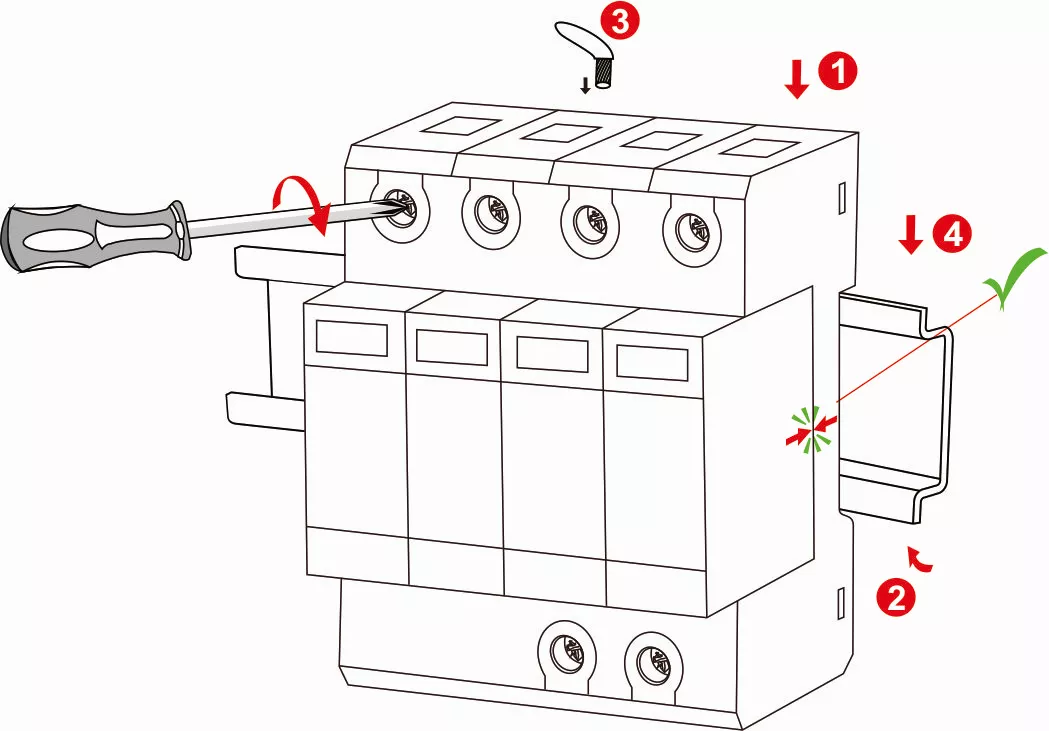 3
1
4
2