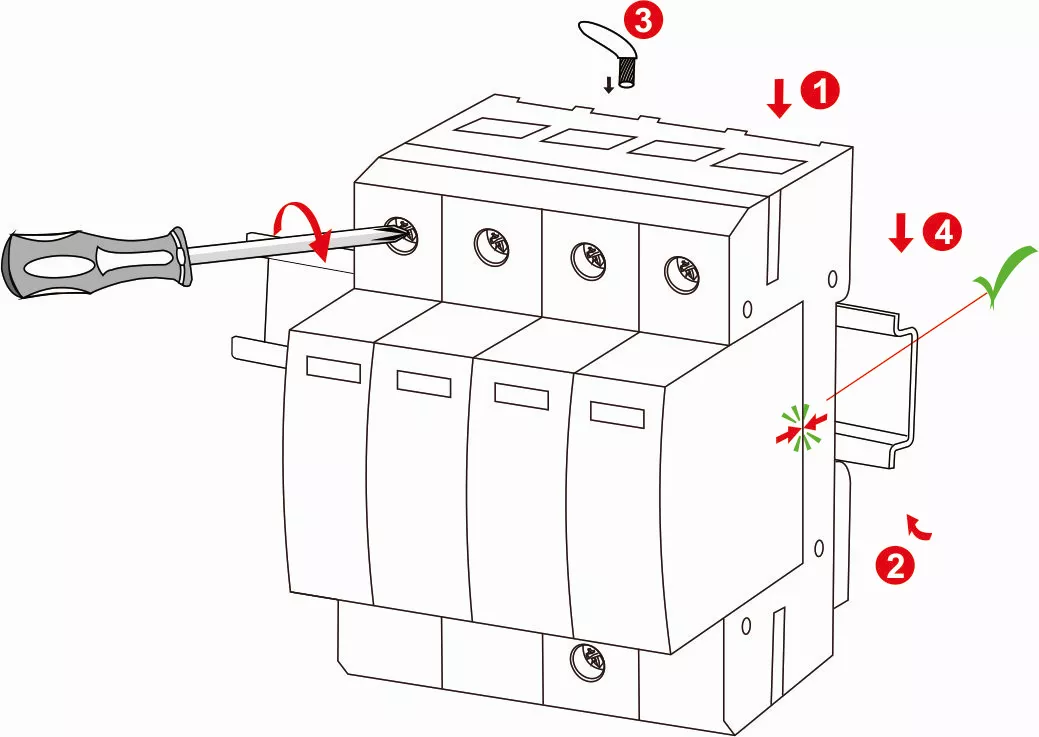 3
1
4
2