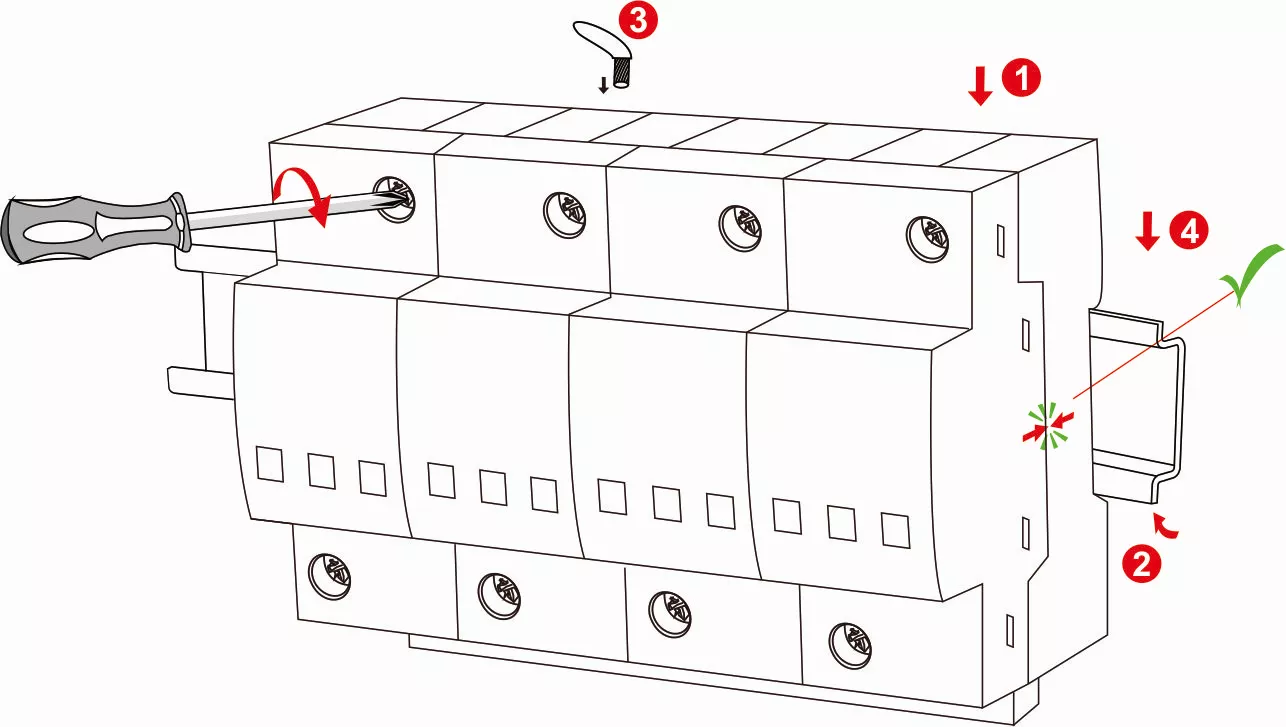 3

1

4

2