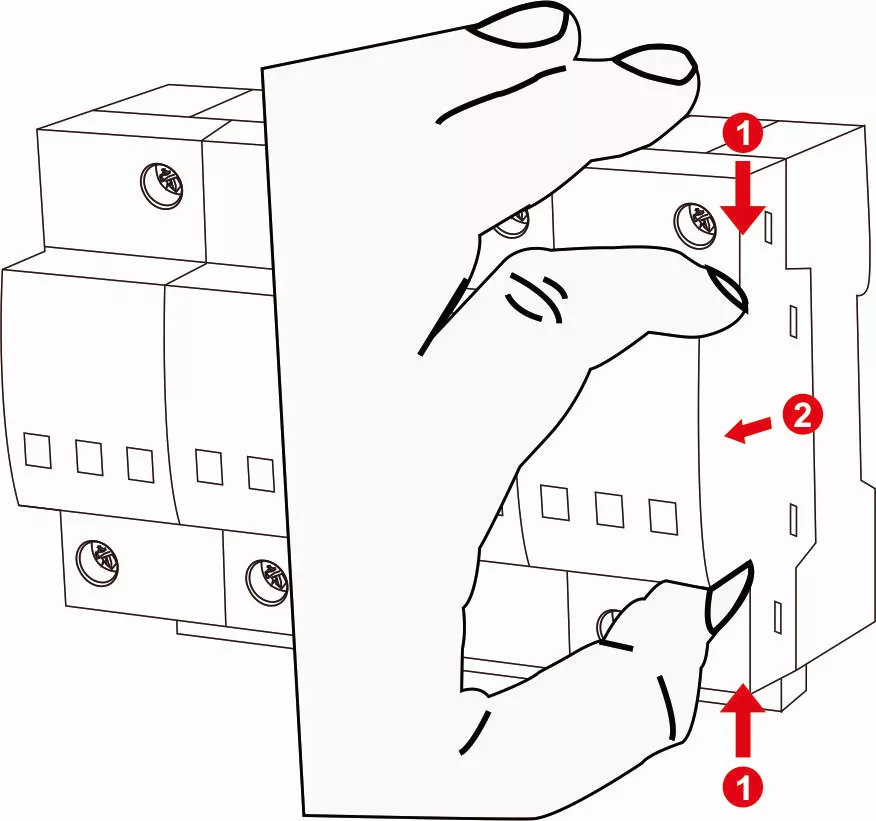 1
2
1