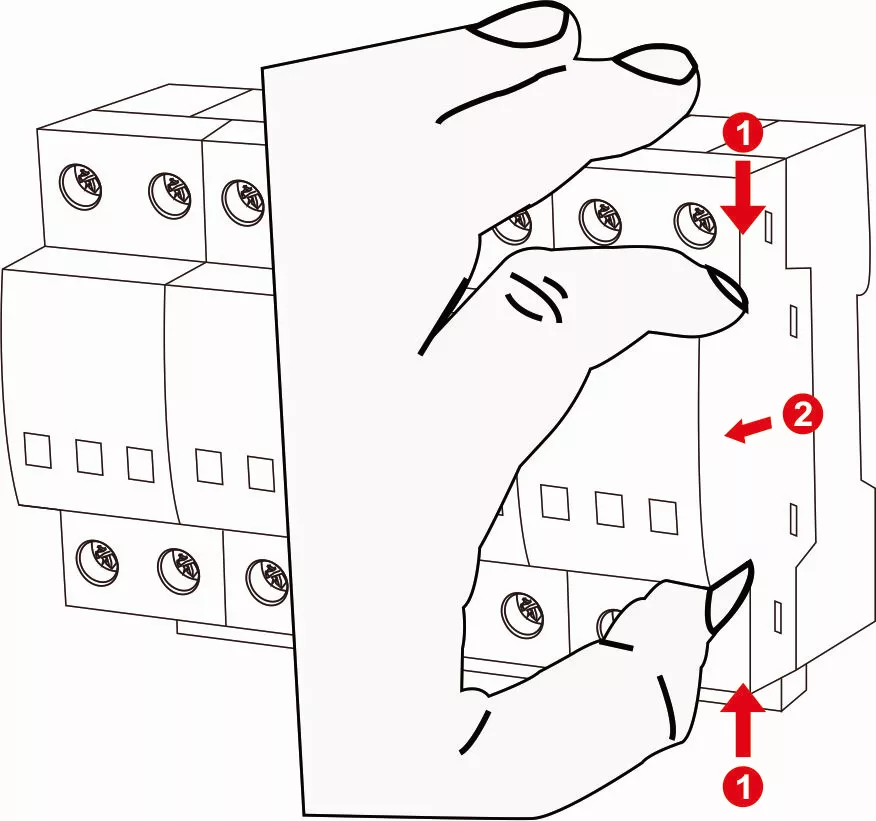 1
2
1