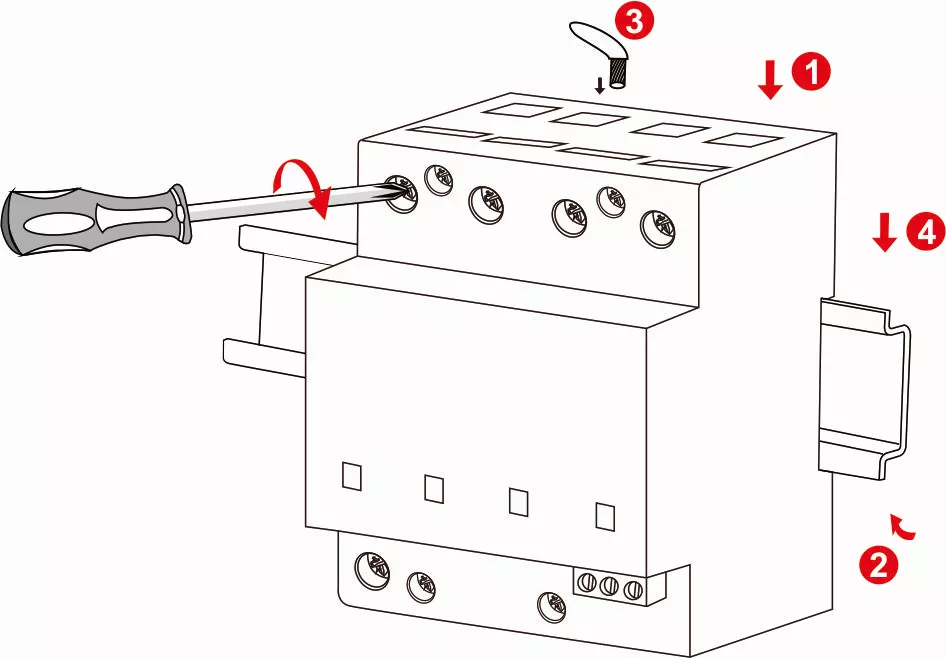 3
1
4
2